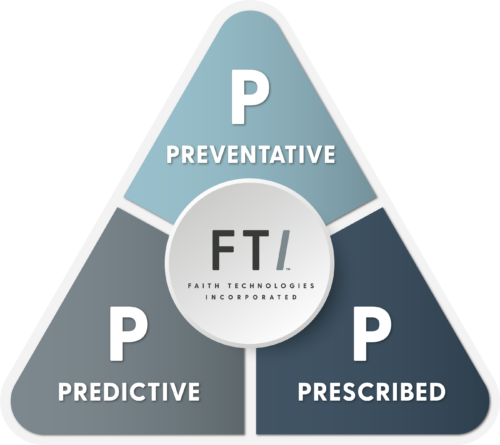 P
PREVENTATIVE

FTI™
FAITH TECHNOLOGIES INCORPORATED

P
PREDICTIVE

P
PRESCRIBED